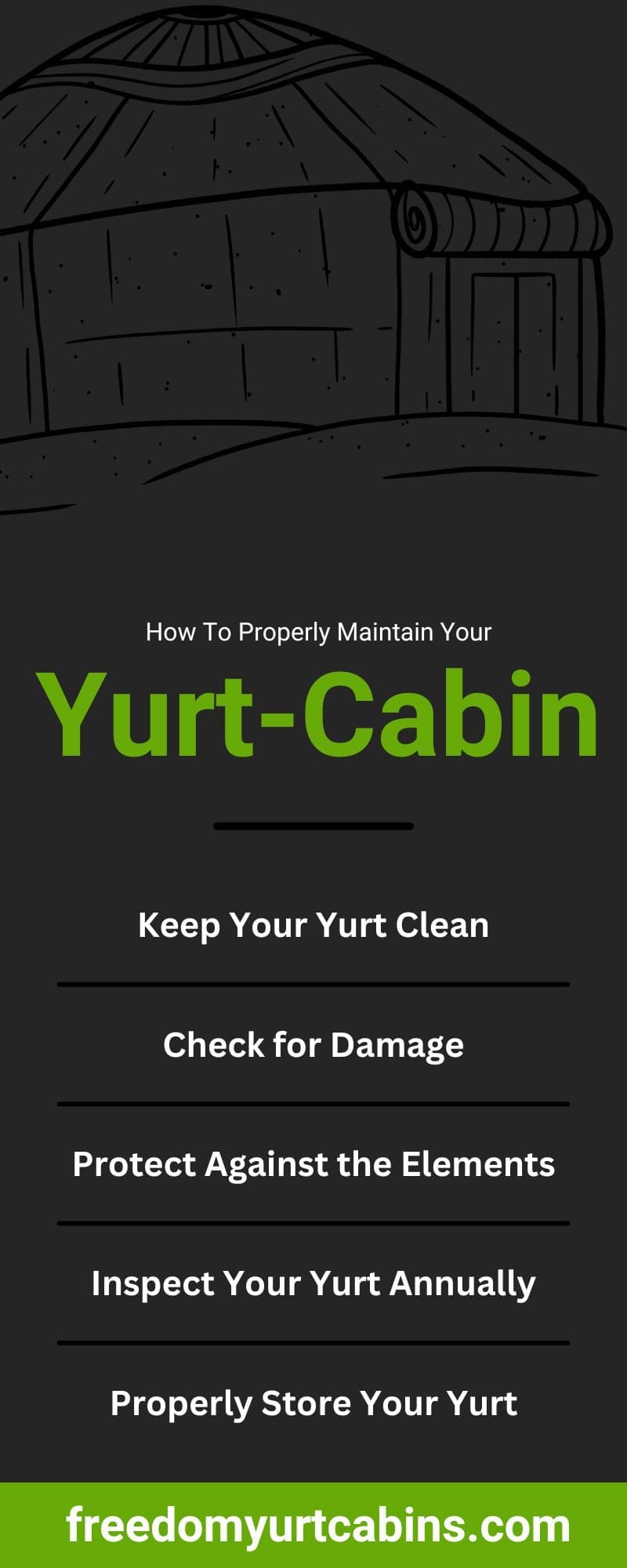 How To Properly Maintain Your

Yurt-Cabin

Keep Your Yurt Clean

Check for Damage

Protect Against the Elements

Inspect Your Yurt Annually

Properly Store Your Yurt

freedomyurtcabins.com