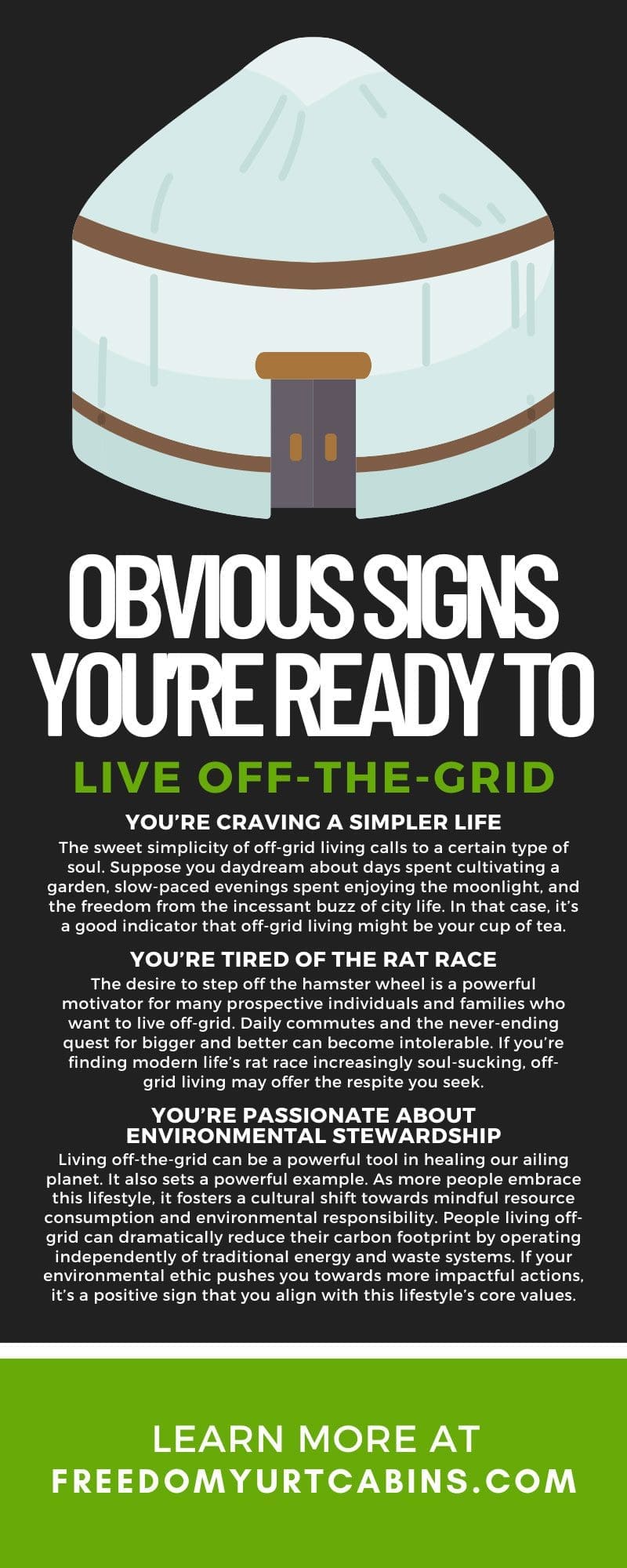 OBVIOUS SIGNS YOU'RE READY TO

LIVE OFF-THE-GRID

YOU'RE CRAVING A SIMPLER LIFE

The sweet simplicity of off-grid living calls to a certain type of soul. Suppose you daydream about days spent cultivating a garden, slow-paced evenings spent enjoying the moonlight, and the freedom from the incessant buzz of city life. In that case, it's a good indicator that off-grid living might be your cup of tea.

YOU'RE TIRED OF THE RAT RACE

The desire to step off the hamster wheel is a powerful motivator for many prospective individuals and families who want to live off-grid. Daily commutes and the never-ending quest for bigger and better can become intolerable. If you're finding modern life's rat race increasingly soul-sucking, off-grid living may offer the respite you seek.

YOU'RE PASSIONATE ABOUT ENVIRONMENTAL STEWARDSHIP

Living off-the-grid can be a powerful tool in healing our ailing planet. It also sets a powerful example. As more people embrace this lifestyle, it fosters a cultural shift towards mindful resource consumption and environmental responsibility. People living off-grid can dramatically reduce their carbon footprint by operating independently of traditional energy and waste systems. If your environmental ethic pushes you towards more impactful actions, it's a positive sign that you align with this lifestyle's core values.

LEARN MORE AT
FREEDOMYURTCABINS.COM